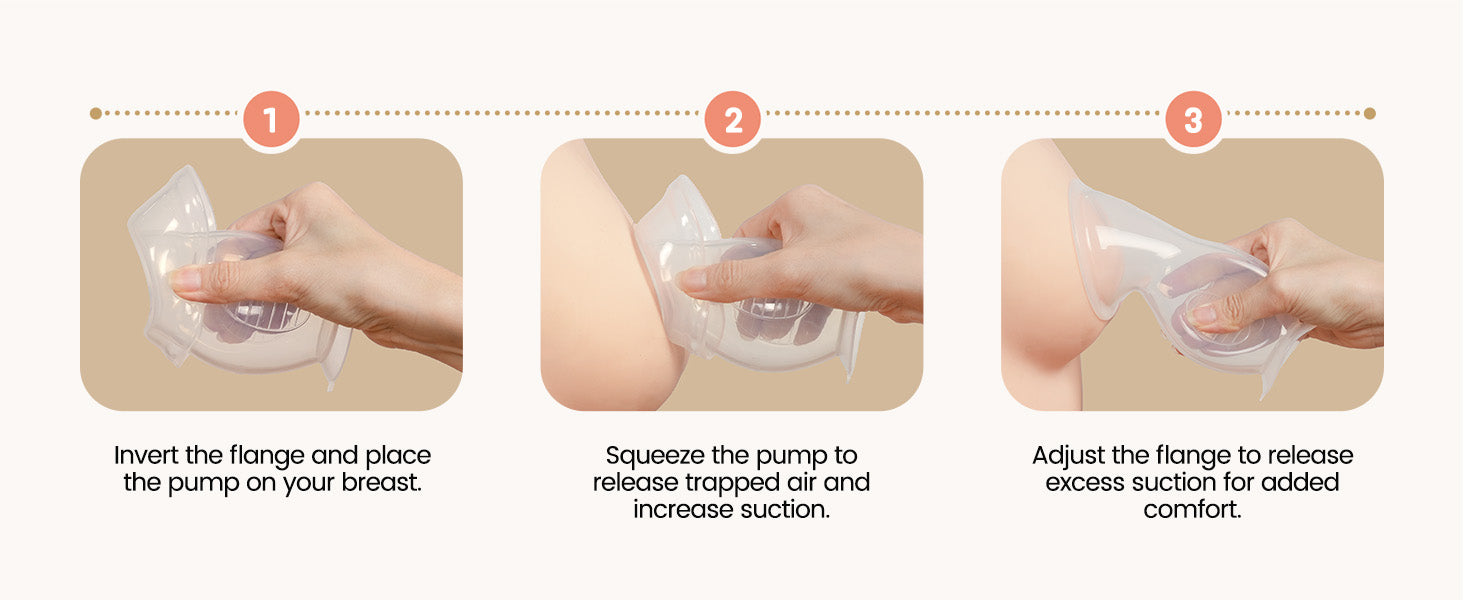 1

Invert the flange and place the pump on your breast.

2

Squeeze the pump to release trapped air and increase suction.

3

Adjust the flange to release excess suction for added comfort.