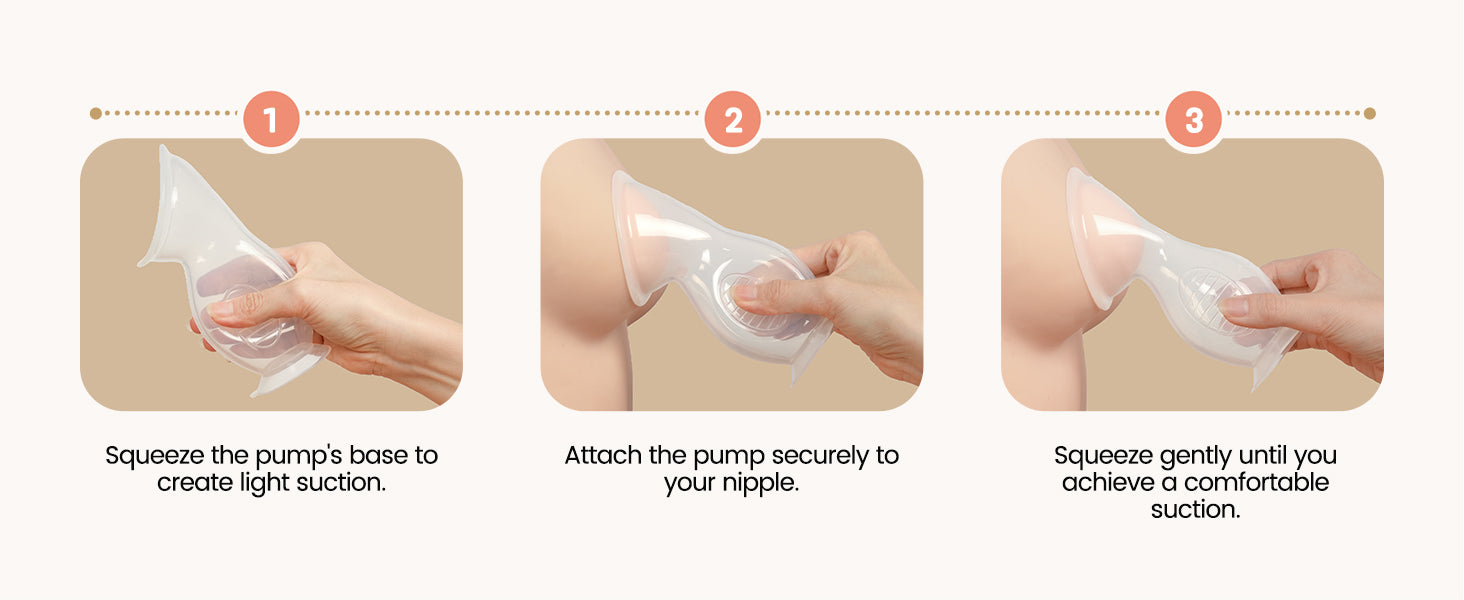 1

Squeeze the pump's base to create light suction.

2

Attach the pump securely to your nipple.

3

Squeeze gently until you achieve a comfortable suction.