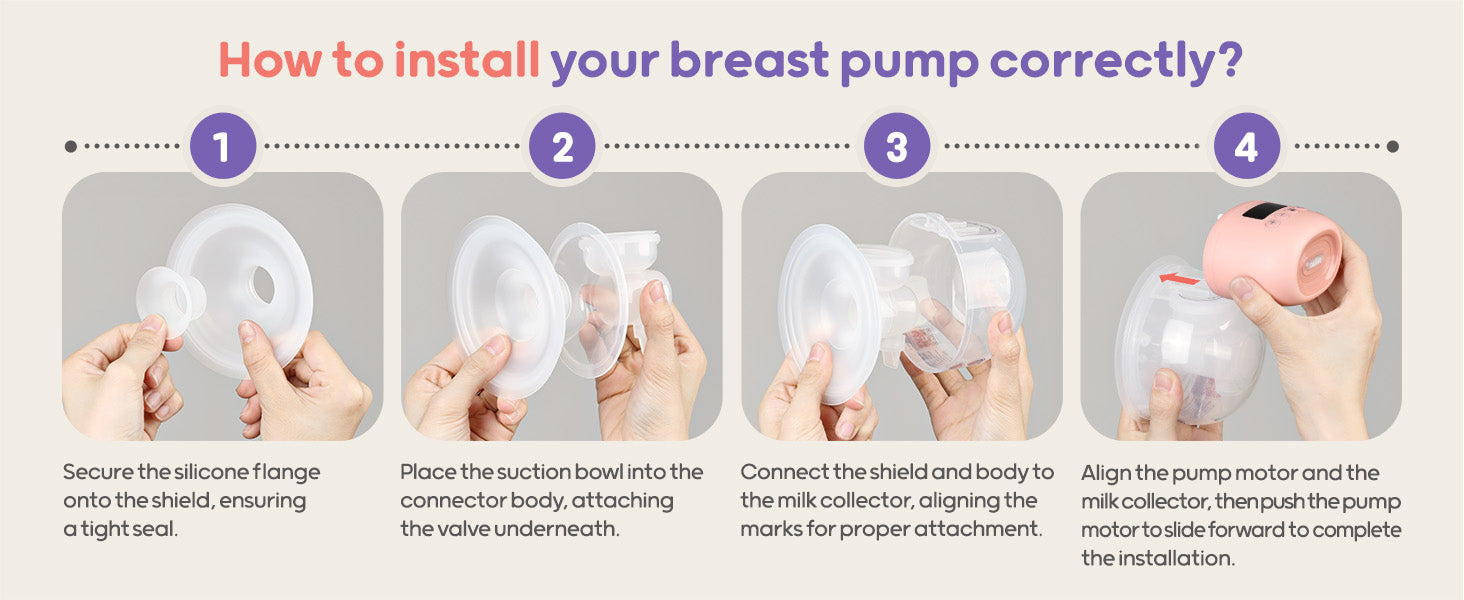 How to install your breast pump correctly?

1

Secure the silicone flange onto the shield, ensuring a tight seal.

2

Place the suction bowl into the connector body, attaching the valve underneath.

3

Connect the shield and body to the milk collector, aligning the marks for proper attachment.

4

Align the pump motor and the milk collector, then push the pump motor to slide forward to complete the installation.